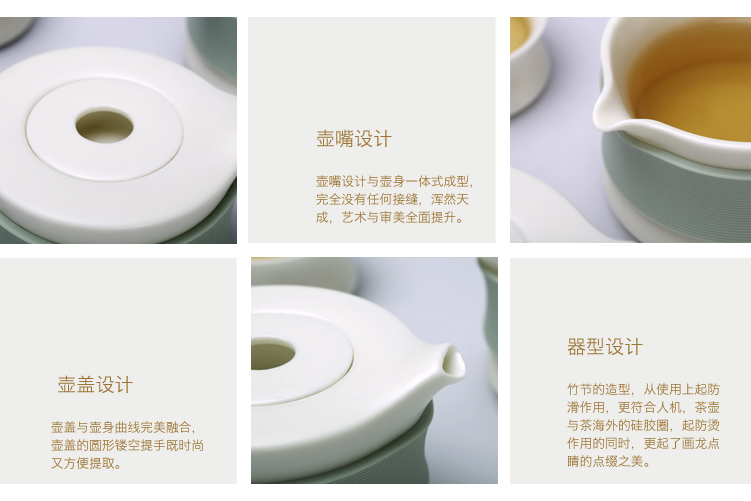 壶嘴设计

壶嘴设计与壶身一体式成型，完全没有任何接缝，浑然天成，艺术与审美全面提升。

壶盖设计

壶盖与壶身曲线完美融合，壶盖的圆形镂空提手既时尚又方便提取。

器型设计

竹节的造型，从使用上起防滑作用，更符合人机，茶壶与茶海外的硅胶圈，起防烫作用的同时，更起了画龙点睛的点缀之美。